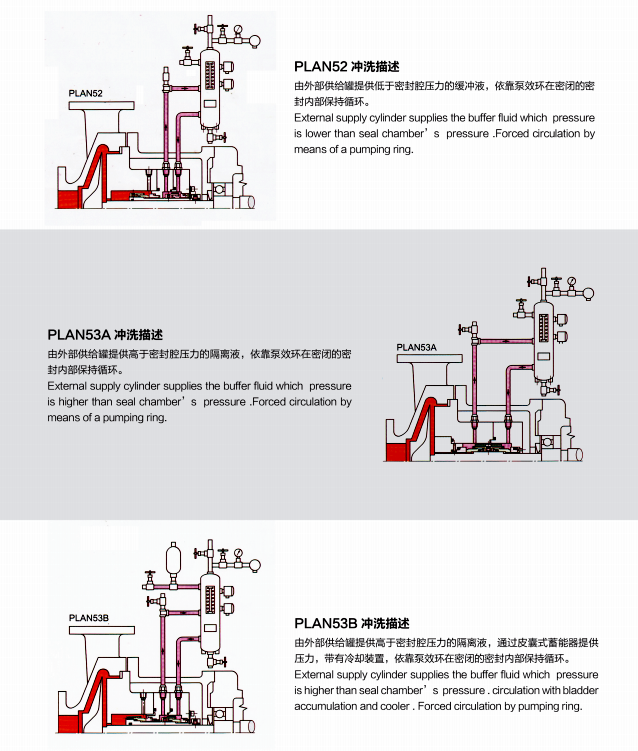 PLAN52

PLAN52 冲洗描述

由外部供给罐提供低于密封腔压力的缓冲液，依靠泵效环在密闭的密封内部保持循环。

External supply cylinder supplies the buffer fluid which pressure is lower than seal chamber's pressure .Forced circulation by means of a pumping ring.

PLAN53A 冲洗描述

由外部供给罐提供高于密封腔压力的隔离液，依靠泵效环在密闭的密封内部保持循环。

External supply cylinder supplies the buffer fluid which pressure is higher than seal chamber's pressure .Forced circulation by means of a pumping ring.

PLAN53A

PLAN53B

PLAN53B 冲洗描述

由外部供给罐提供高于密封腔压力的隔离液，通过皮囊式蓄能器提供压力，带有冷却装置，依靠泵效环在密闭的密封内部保持循环。

External supply cylinder supplies the buffer fluid which pressure is higher than seal chamber's pressure . circulation with bladder accumulation and cooler . Forced circulation by pumping ring.